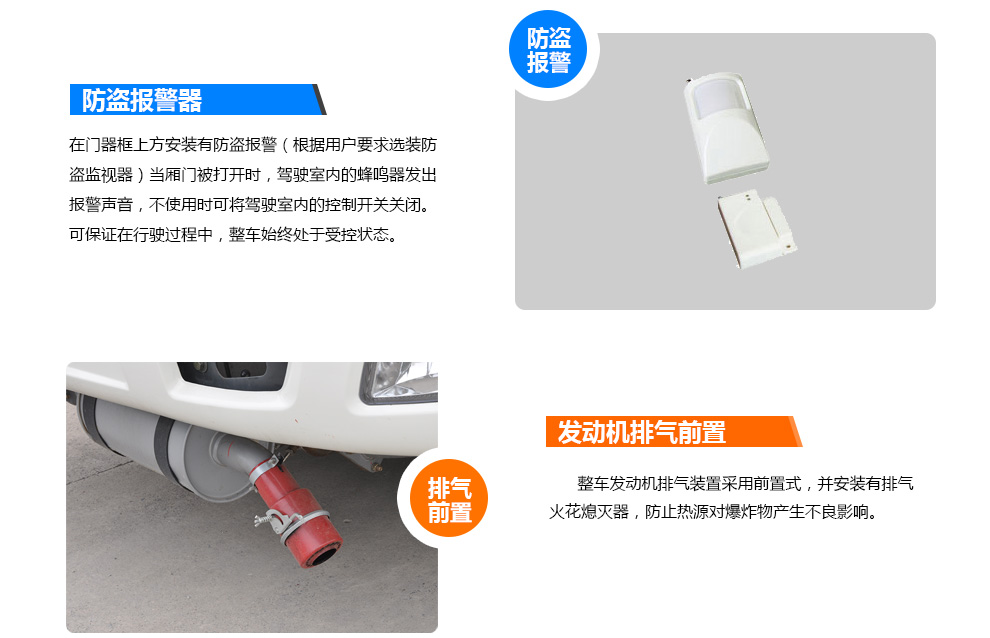 防盗报警器

在门器框上方安装有防盗报警（根据用户要求选装防盗监视器）当厢门被打开时，驾驶室内的蜂鸣器发出报警声音，不使用时可将驾驶室内的控制开关关闭。可保证在行驶过程中，整车始终处于受控状态。

防盗报警

排气前置

发动机排气前置

整车发动机排气装置采用前置式，并安装有排气火花熄灭器，防止热源对爆炸物产生不良影响。